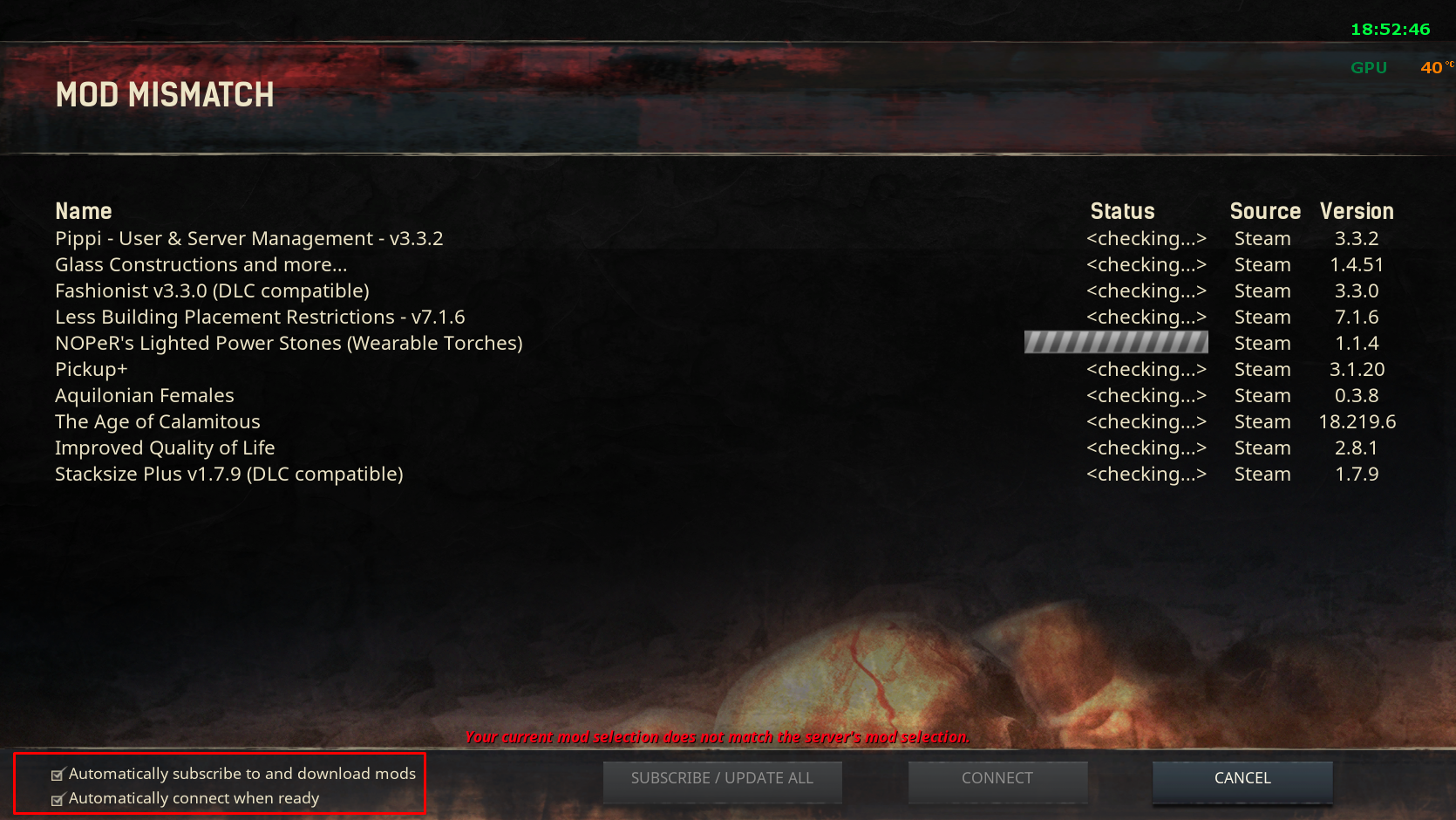 18:52:46
GPU 40 °C

MOD MISMATCH

| Name | Status | Source | Version |
|---|---|---|---|
| Pippi - User & Server Management - v3.3.2 | <checking...> | Steam | 3.3.2 |
| Glass Constructions and more... | <checking...> | Steam | 1.4.51 |
| Fashionist v3.3.0 (DLC compatible) | <checking...> | Steam | 3.3.0 |
| Less Building Placement Restrictions - v7.1.6 | <checking...> | Steam | 7.1.6 |
| NOPeR's Lighted Power Stones (Wearable Torches) | | Steam | 1.1.4 |
| Pickup+ | <checking...> | Steam | 3.1.20 |
| Aquilonian Females | <checking...> | Steam | 0.3.8 |
| The Age of Calamitous | <checking...> | Steam | 18.219.6 |
| Improved Quality of Life | <checking...> | Steam | 2.8.1 |
| Stacksize Plus v1.7.9 (DLC compatible) | <checking...> | Steam | 1.7.9 |

Your current mod selection does not match the server's mod selection.

Automatically subscribe to and download mods
Automatically connect when ready

SUBSCRIBE / UPDATE ALL
CONNECT
CANCEL